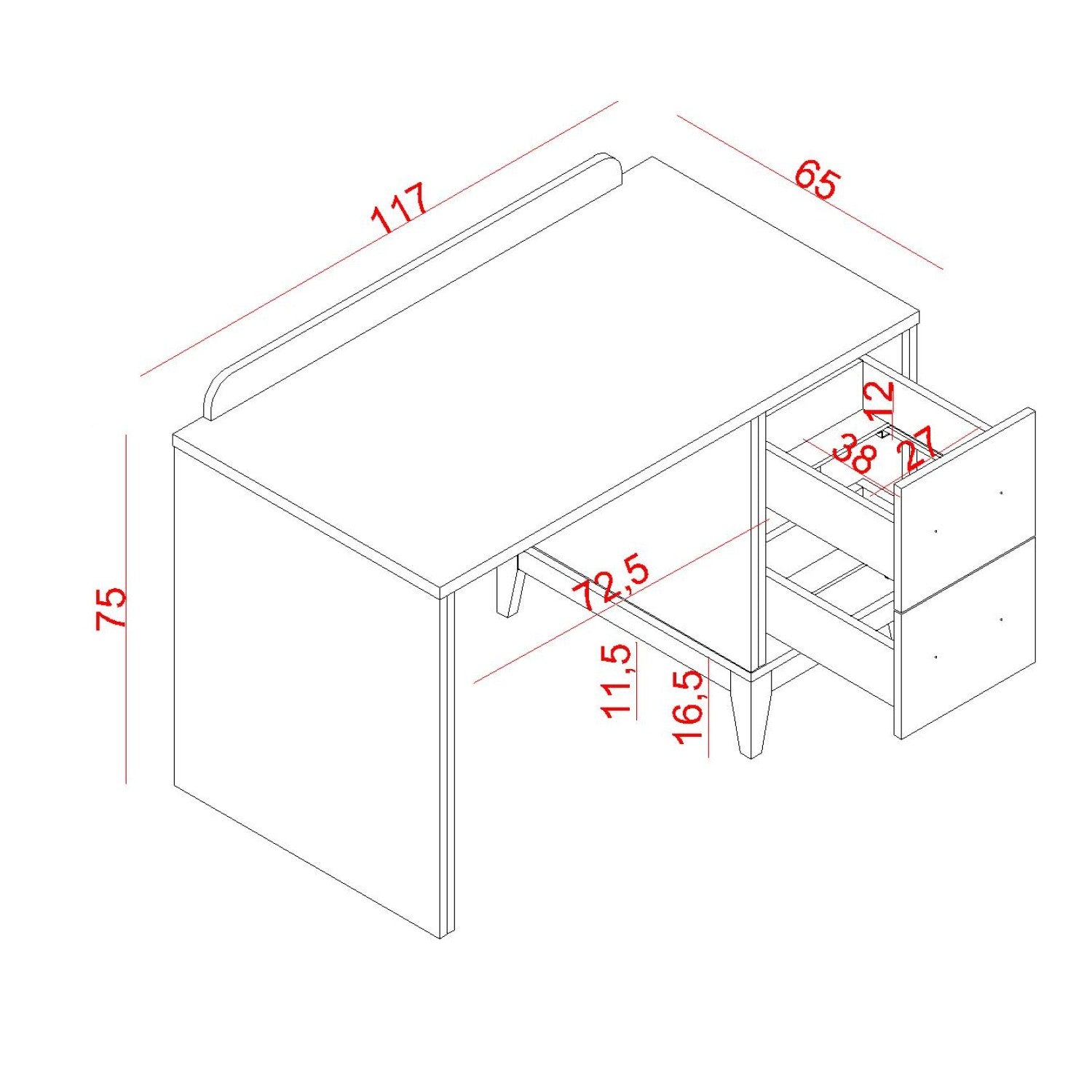 117
65
75
12
38
27
72,5
11,5
16,5