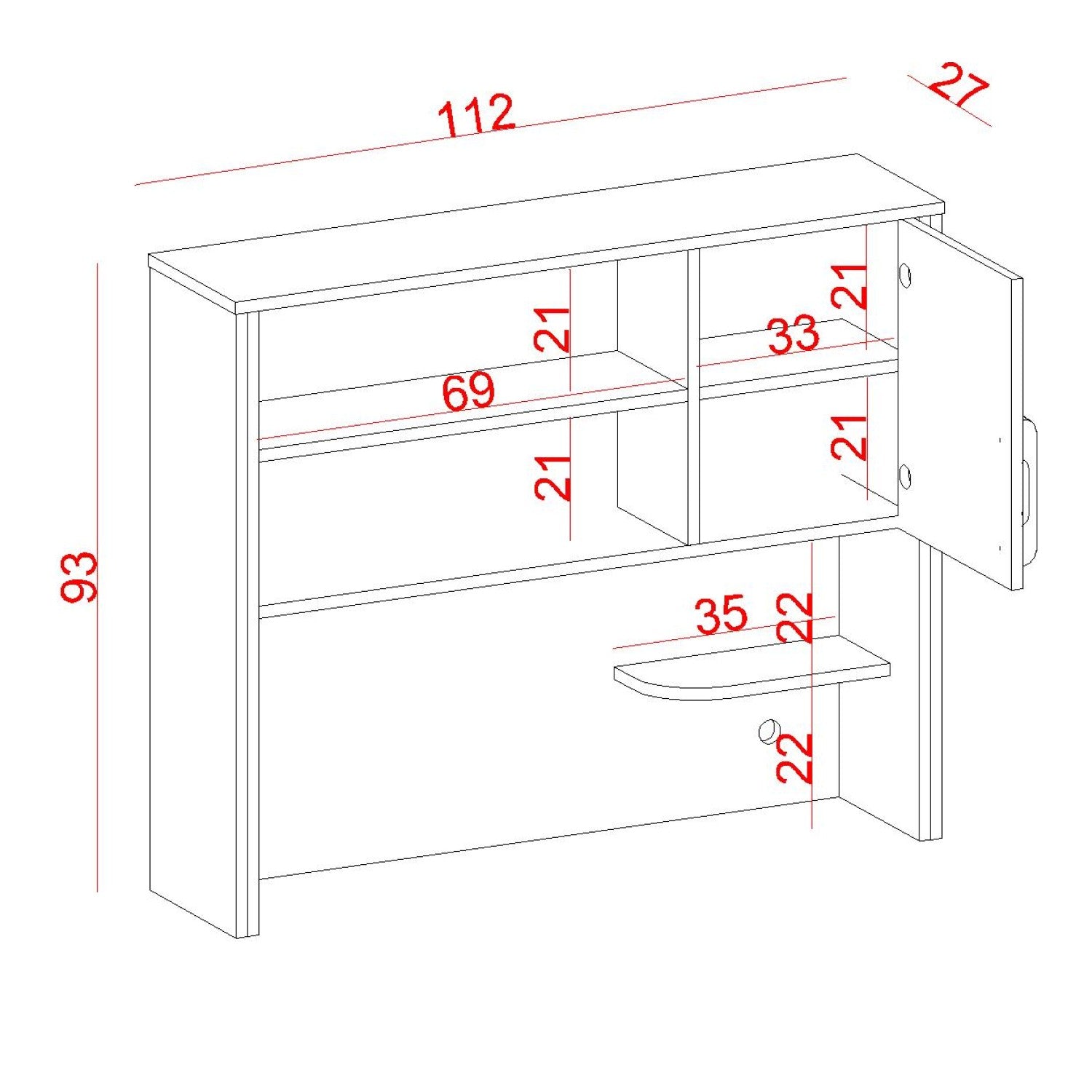 112
27
93
21
21
33
69
21
21
35
22
22