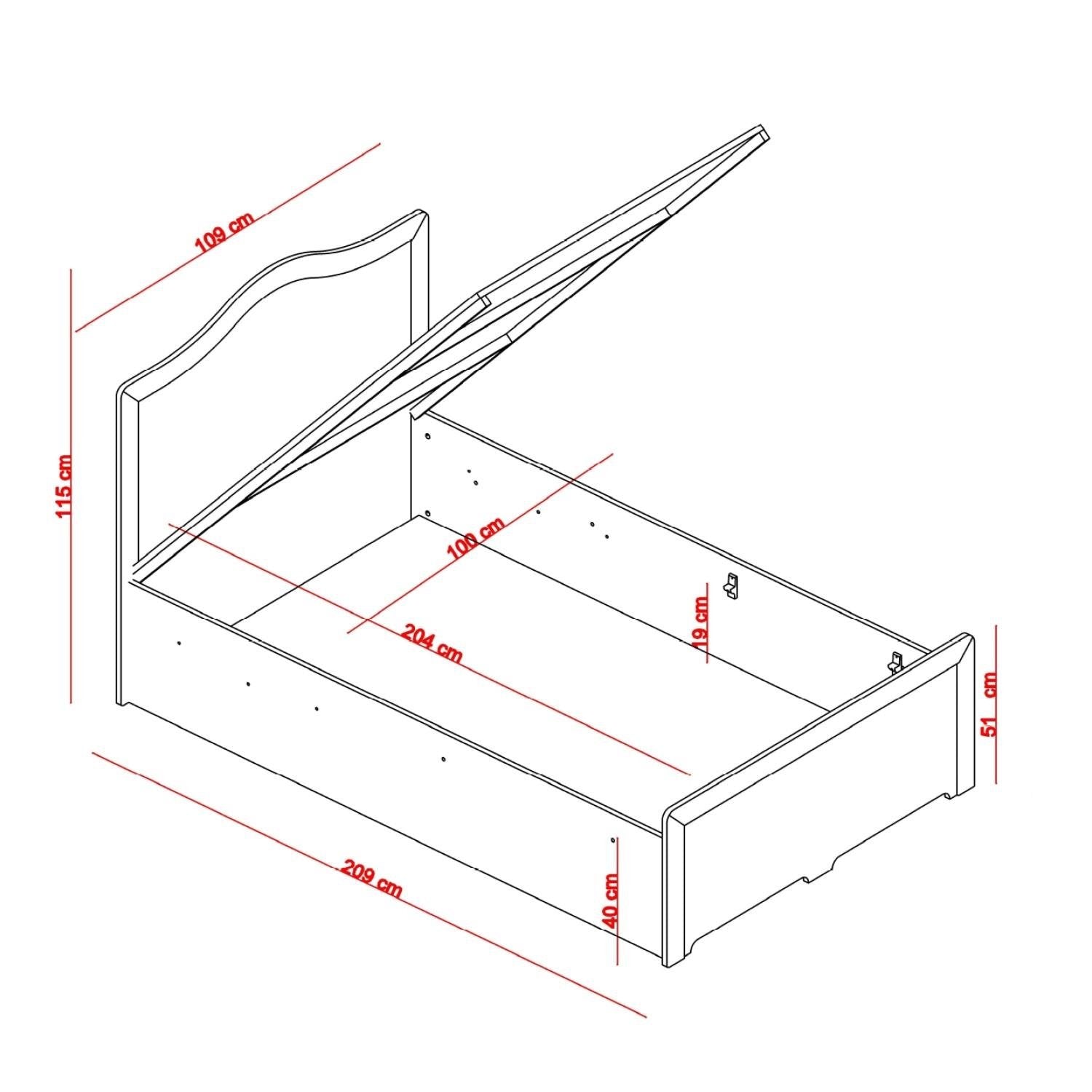 109 cm

115 cm

100 cm

204 cm

19 cm

51 cm

209 cm

40 cm