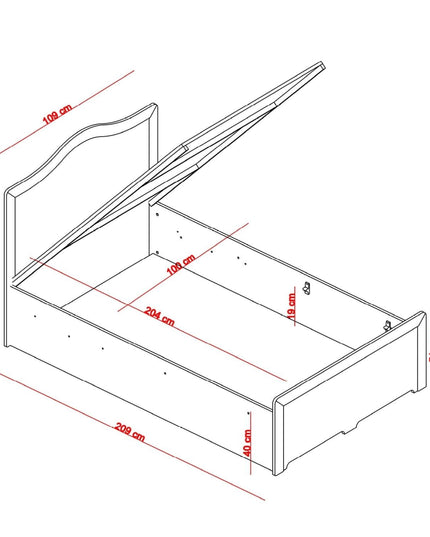 109 cm

100 cm

204 cm

19 cm

209 cm

40 cm