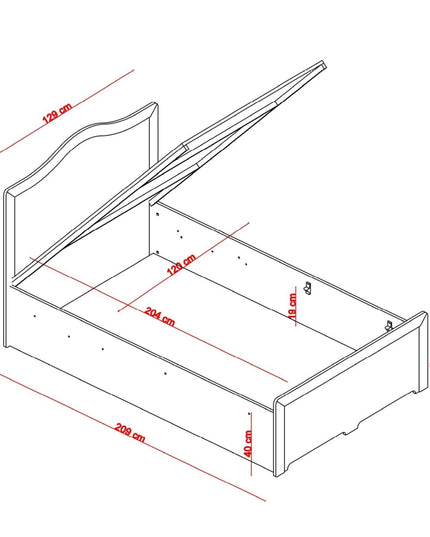 129 cm
120 cm
204 cm
19 cm
209 cm
40 cm