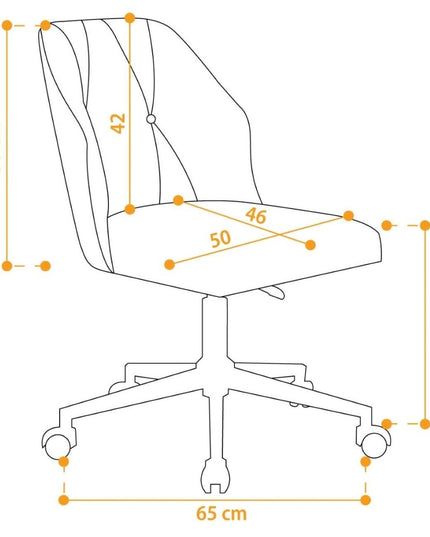 42
46
50
65 cm