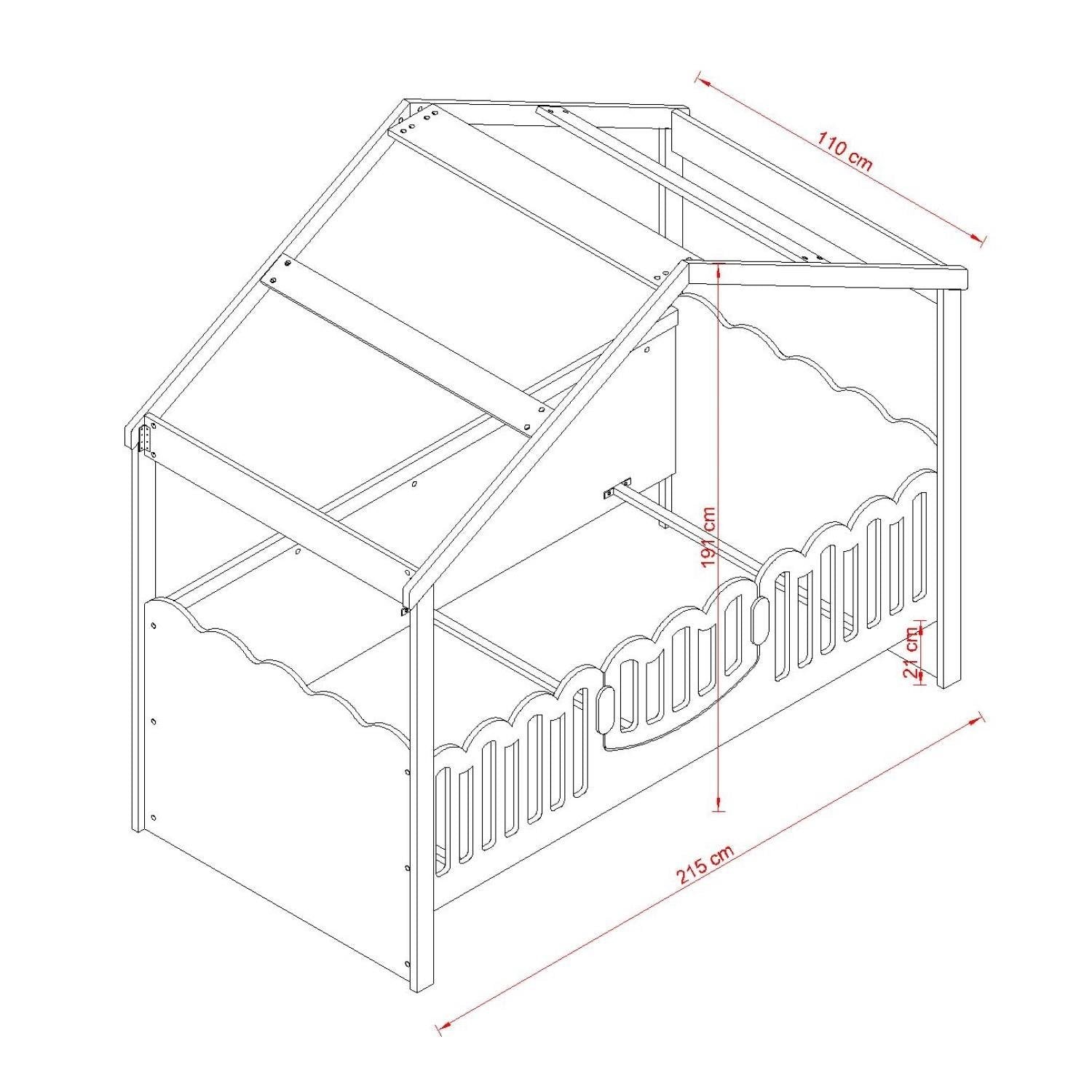 110 cm

191 cm

21 cm

215 cm