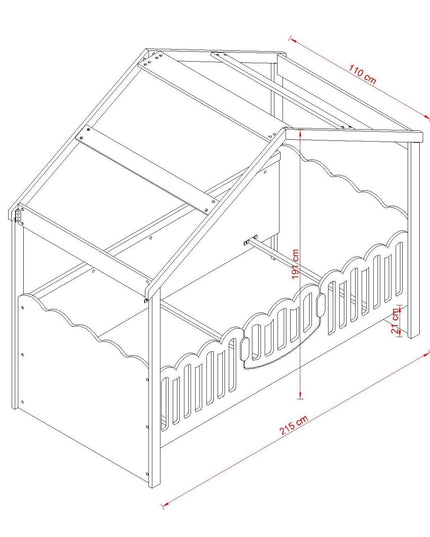 110 cm

191 cm

21 cm

215 cm