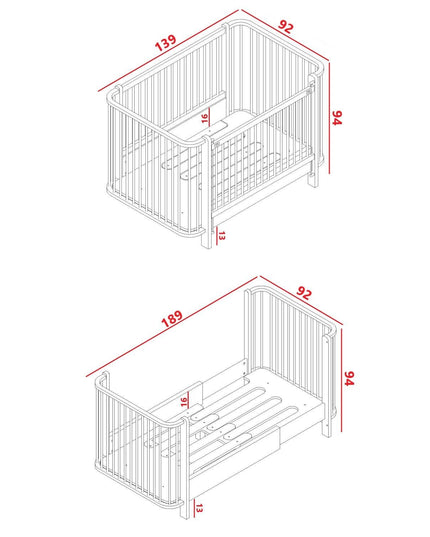 139
92
94
16
13

189
92
94
16
13