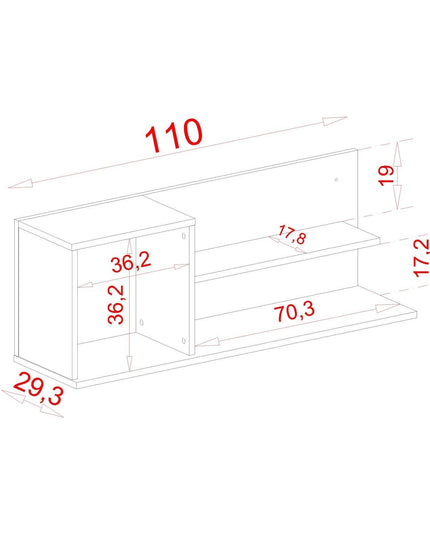 110
19
17,8
17,2
36,2
36,2
70,3
29,3