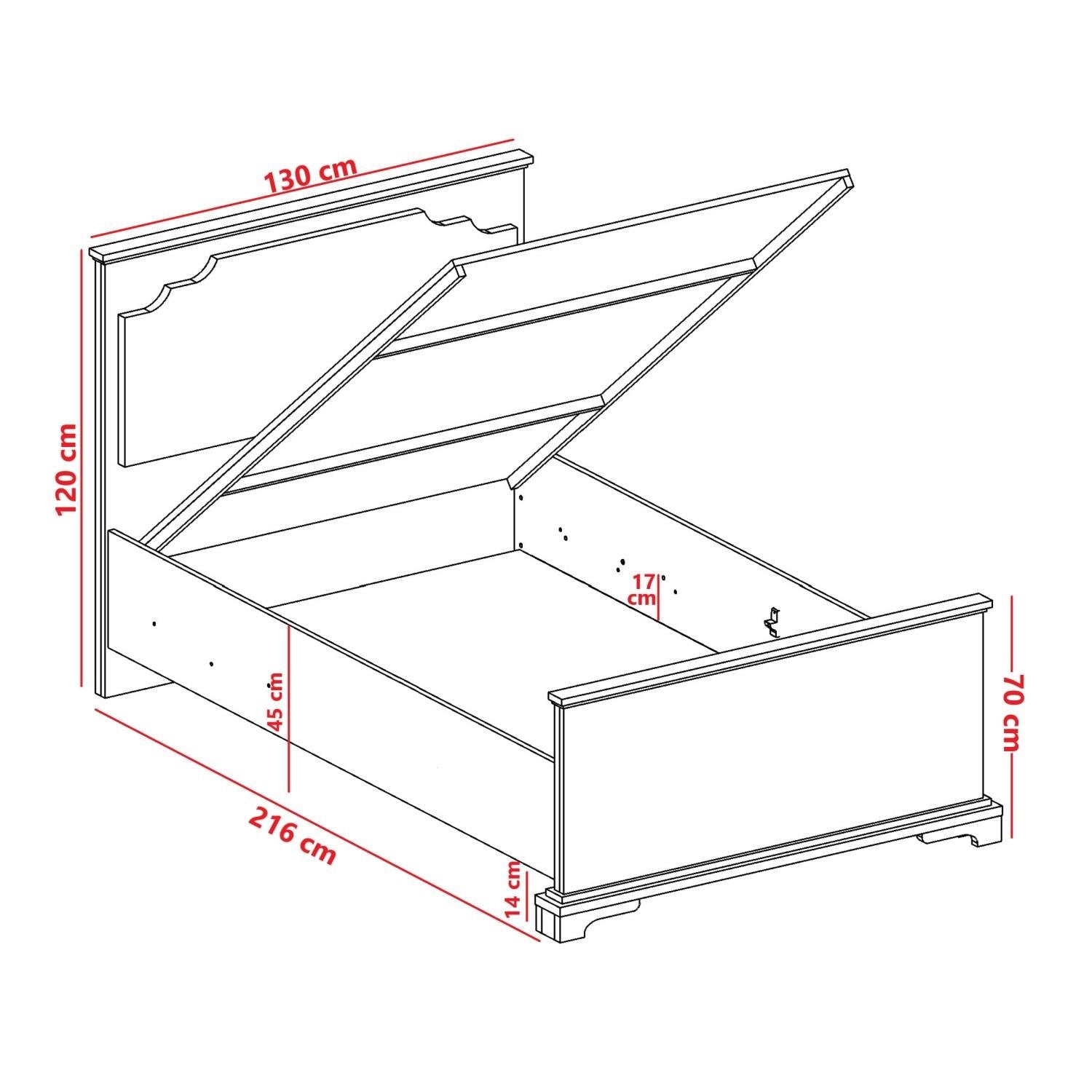 130 cm

120 cm

17 cm

45 cm

70 cm

216 cm

14 cm