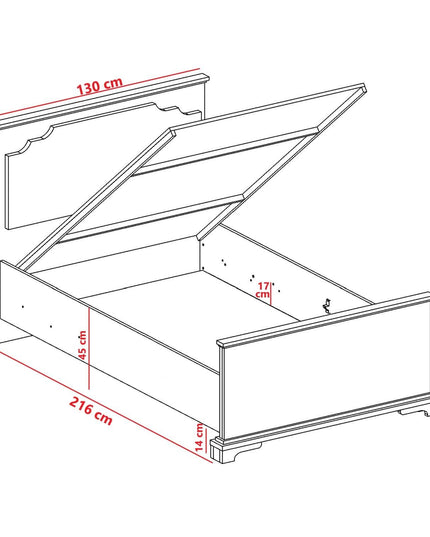 130 cm

17 cm

45 cm

216 cm

14 cm