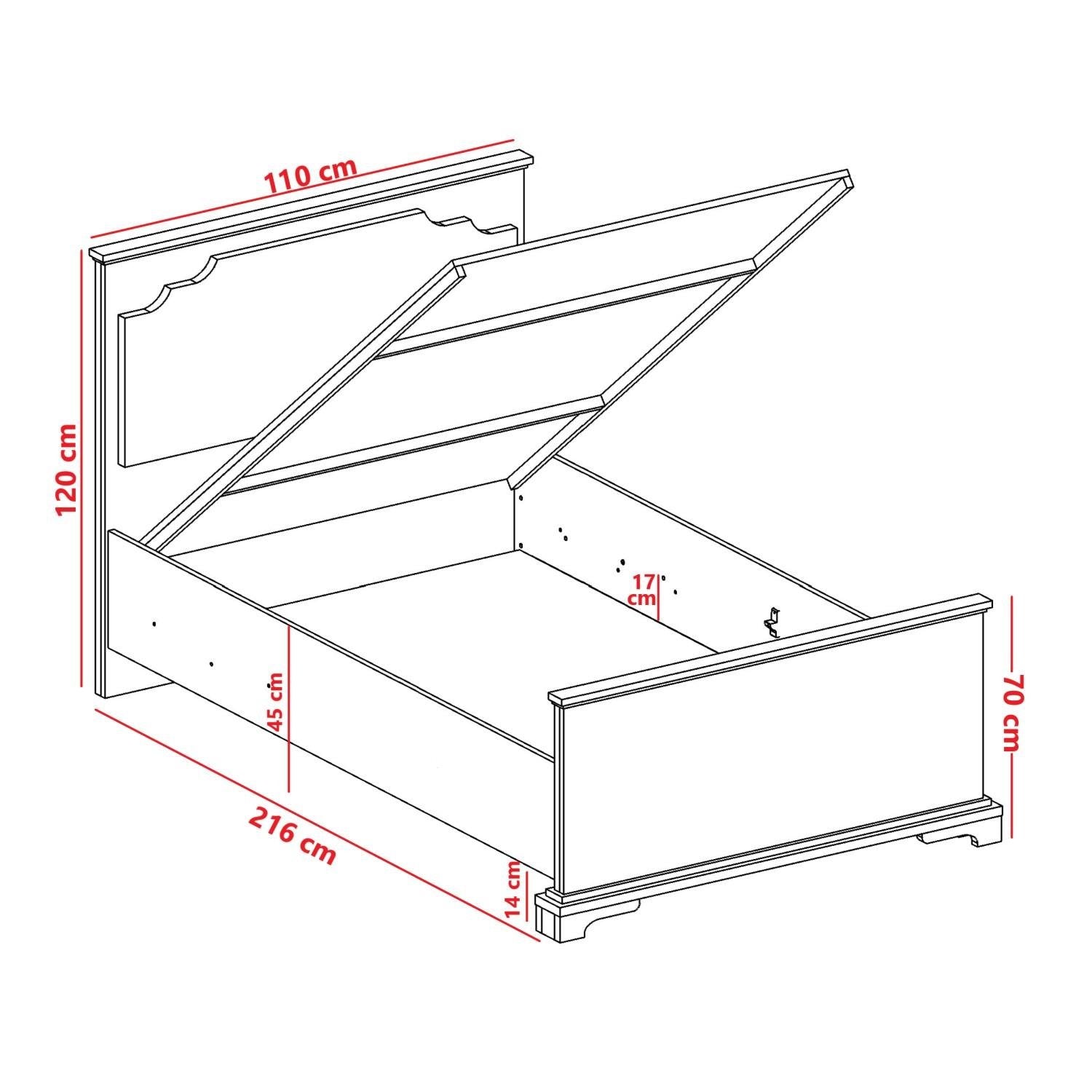 110 cm

120 cm

17 cm

45 cm

70 cm

216 cm

14 cm