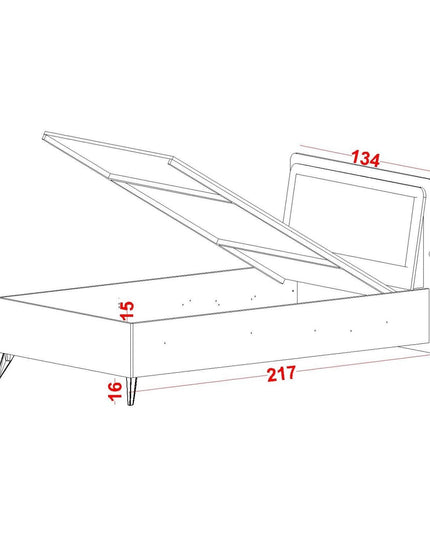 134
15
217
16